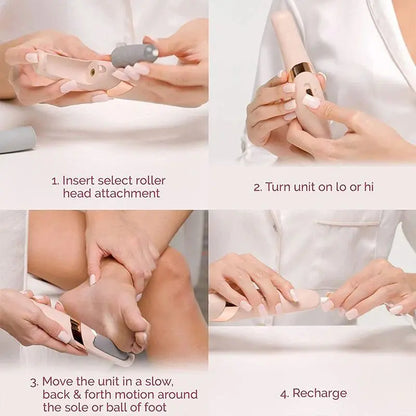 1. Insert select roller head attachment

2. Turn unit on lo or hi

3. Move the unit in a slow, back & forth motion around the sole or ball of foot

4. Recharge